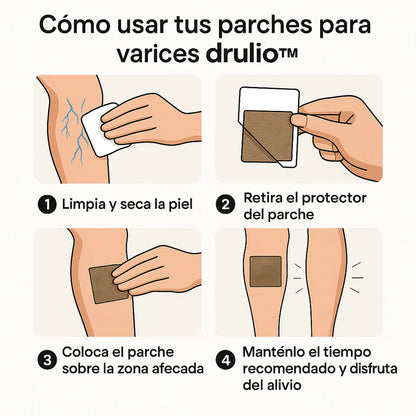 Cómo usar tus parches para varices drulio™

1 Limpia y seca la piel

2 Retira el protector del parche

3 Coloca el parche sobre la zona afecada

4 Manténlo el tiempo recomendado y disfruta del alivio