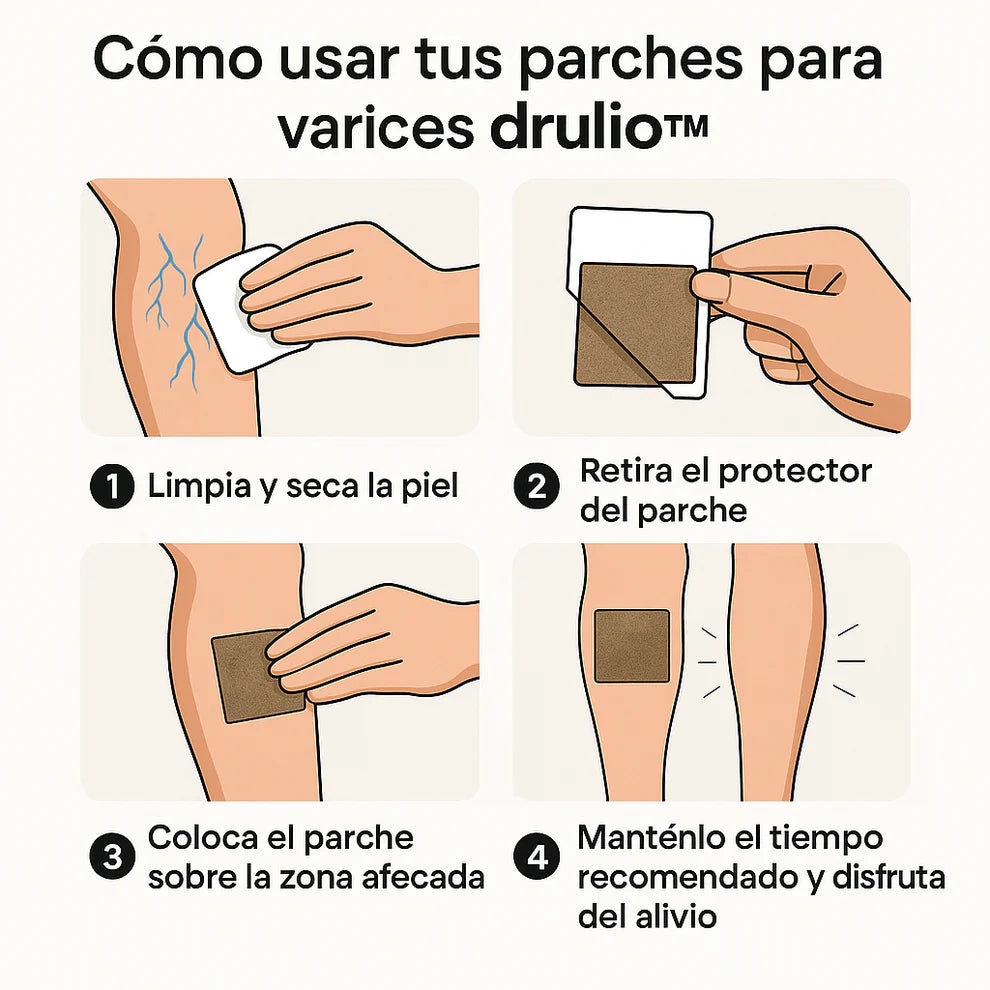 Cómo usar tus parches para varices drulio™

1 Limpia y seca la piel

2 Retira el protector del parche

3 Coloca el parche sobre la zona afecada

4 Manténlo el tiempo recomendado y disfruta del alivio